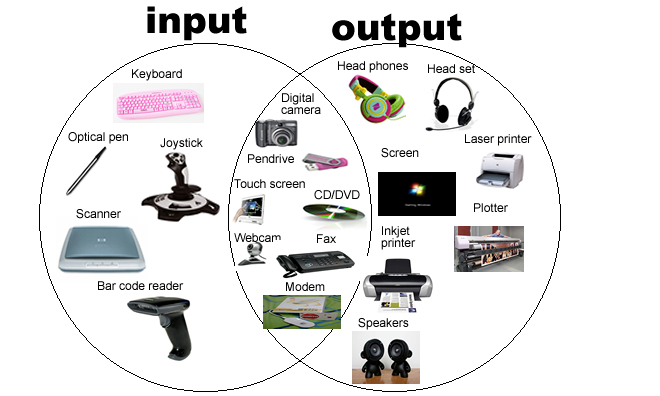 input

output

Keyboard

Optical pen

Joystick

Scanner

Bar code reader

Digital camera

Pendrive

Touch screen

CD/DVD

Webcam

Fax

Modem

Head phones

Head set

Screen

Laser printer

Plotter

Inkjet printer

Speakers